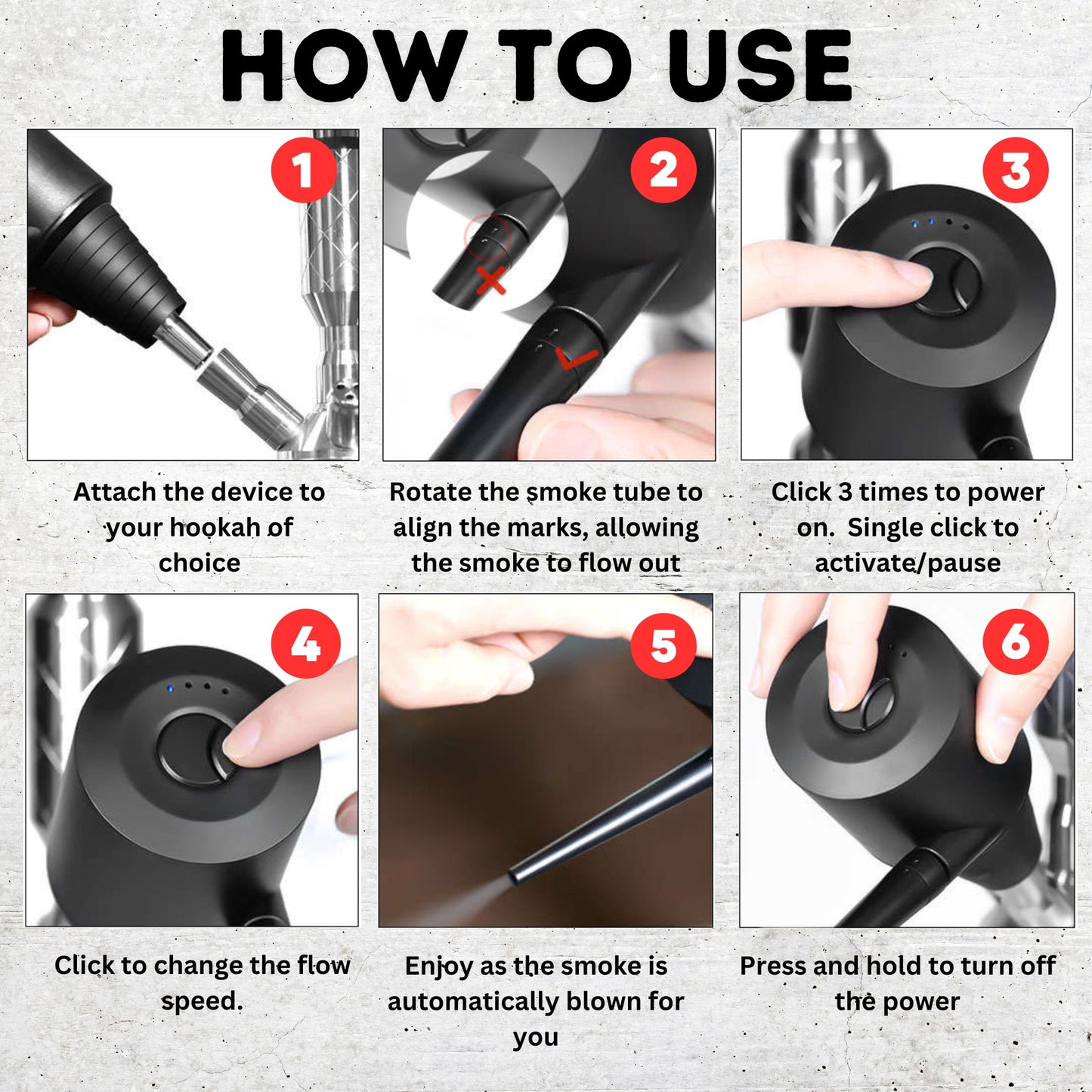 HOW TO USE

1

Attach the device to your hookah of choice

2

Rotate the smoke tube to align the marks, allowing the smoke to flow out

3

Click 3 times to power on. Single click to activate/pause

4

Click to change the flow speed.

5

Enjoy as the smoke is automatically blown for you

6

Press and hold to turn off the power