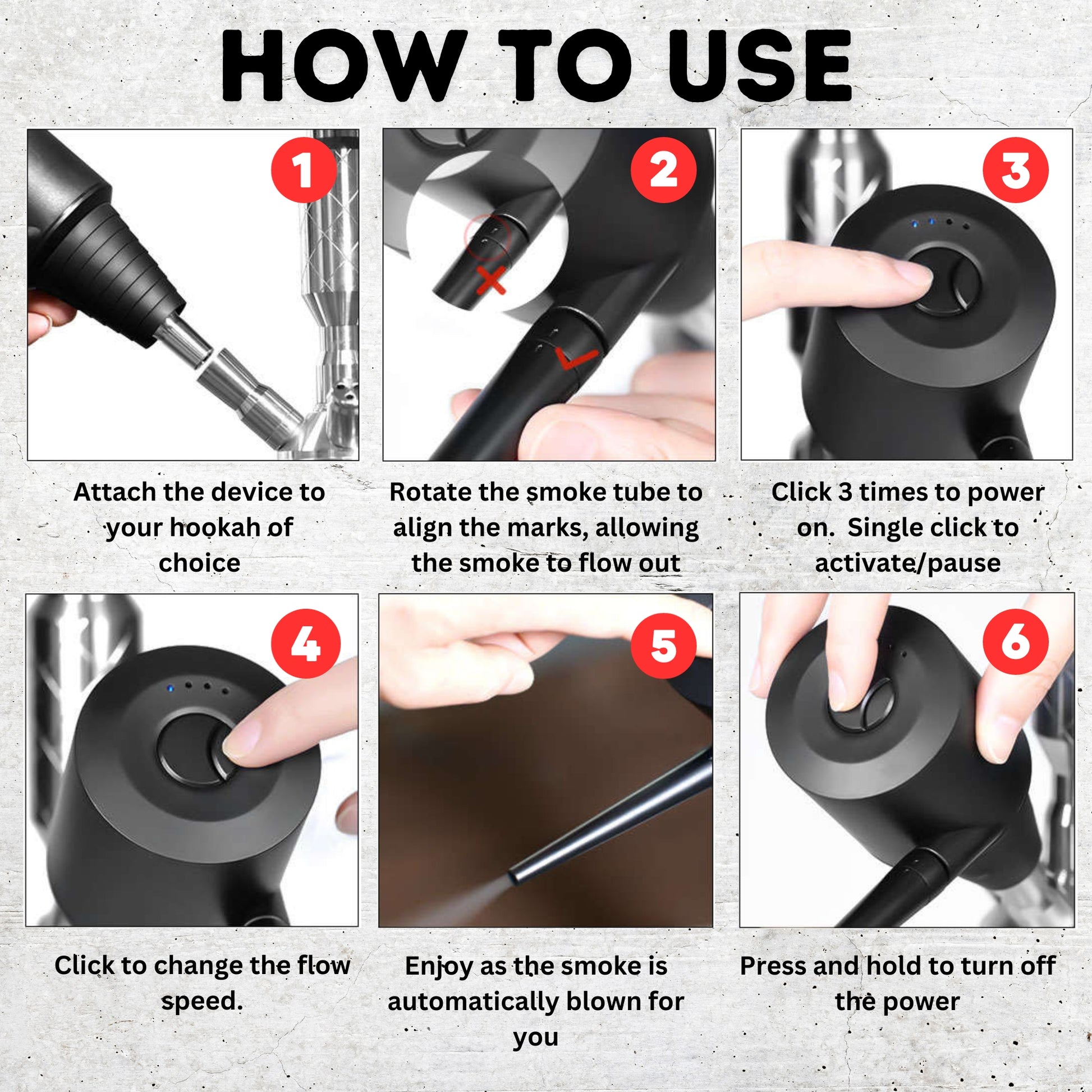 HOW TO USE

1

Attach the device to your hookah of choice

2

Rotate the smoke tube to align the marks, allowing the smoke to flow out

3

Click 3 times to power on. Single click to activate/pause

4

Click to change the flow speed.

5

Enjoy as the smoke is automatically blown for you

6

Press and hold to turn off the power